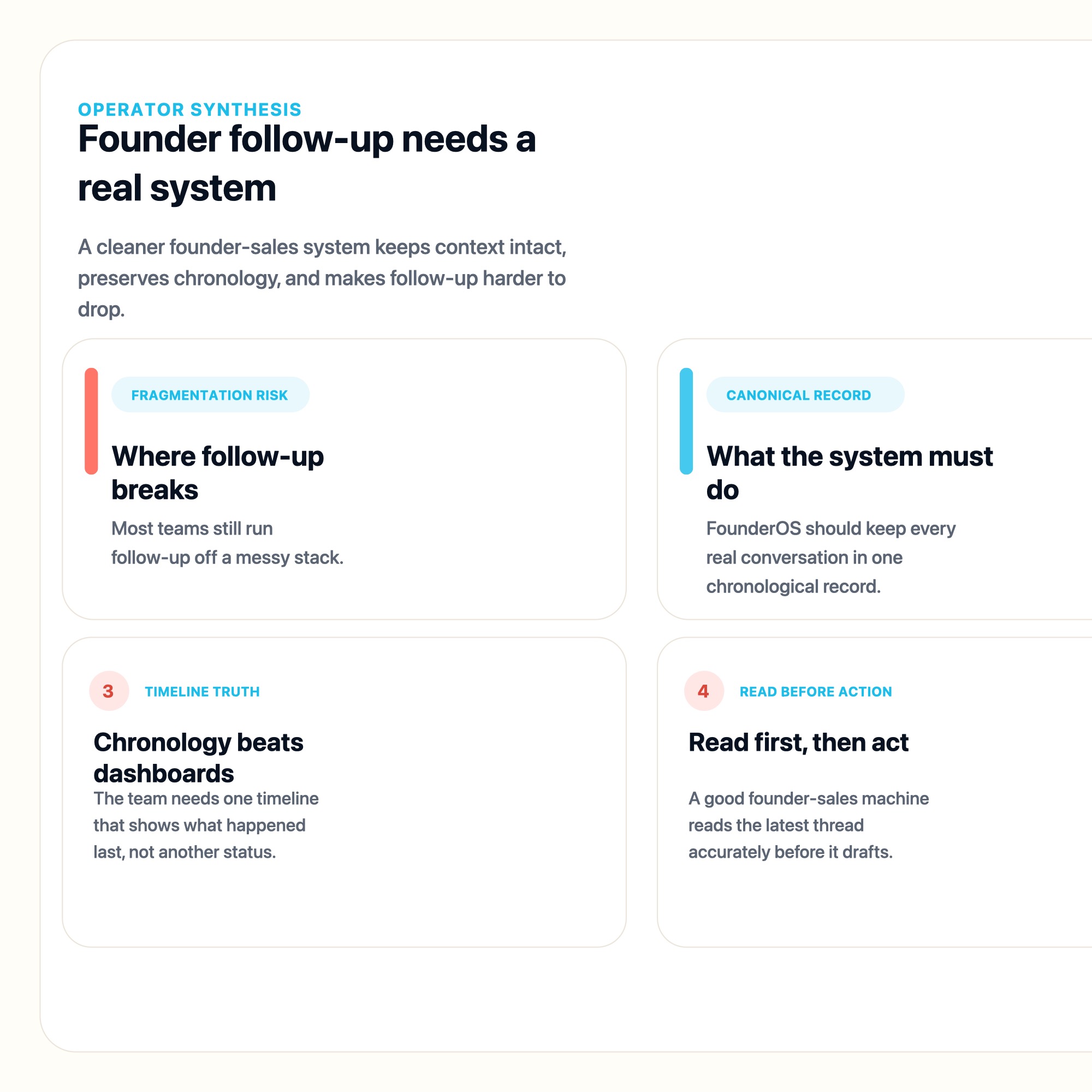 OPERATOR SYNTHESIS

Founder follow-up needs a real system

A cleaner founder-sales system keeps context intact, preserves chronology, and makes follow-up harder to drop.

FRAGMENTATION RISK

Where follow-up breaks

Most teams still run follow-up off a messy stack.

CANONICAL RECORD

What the system must do

FounderOS should keep every real conversation in one chronological record.

3 TIMELINE TRUTH

Chronology beats dashboards

The team needs one timeline that shows what happened last, not another status.

4 READ BEFORE ACTION

Read first, then act

A good founder-sales machine reads the latest thread accurately before it drafts.